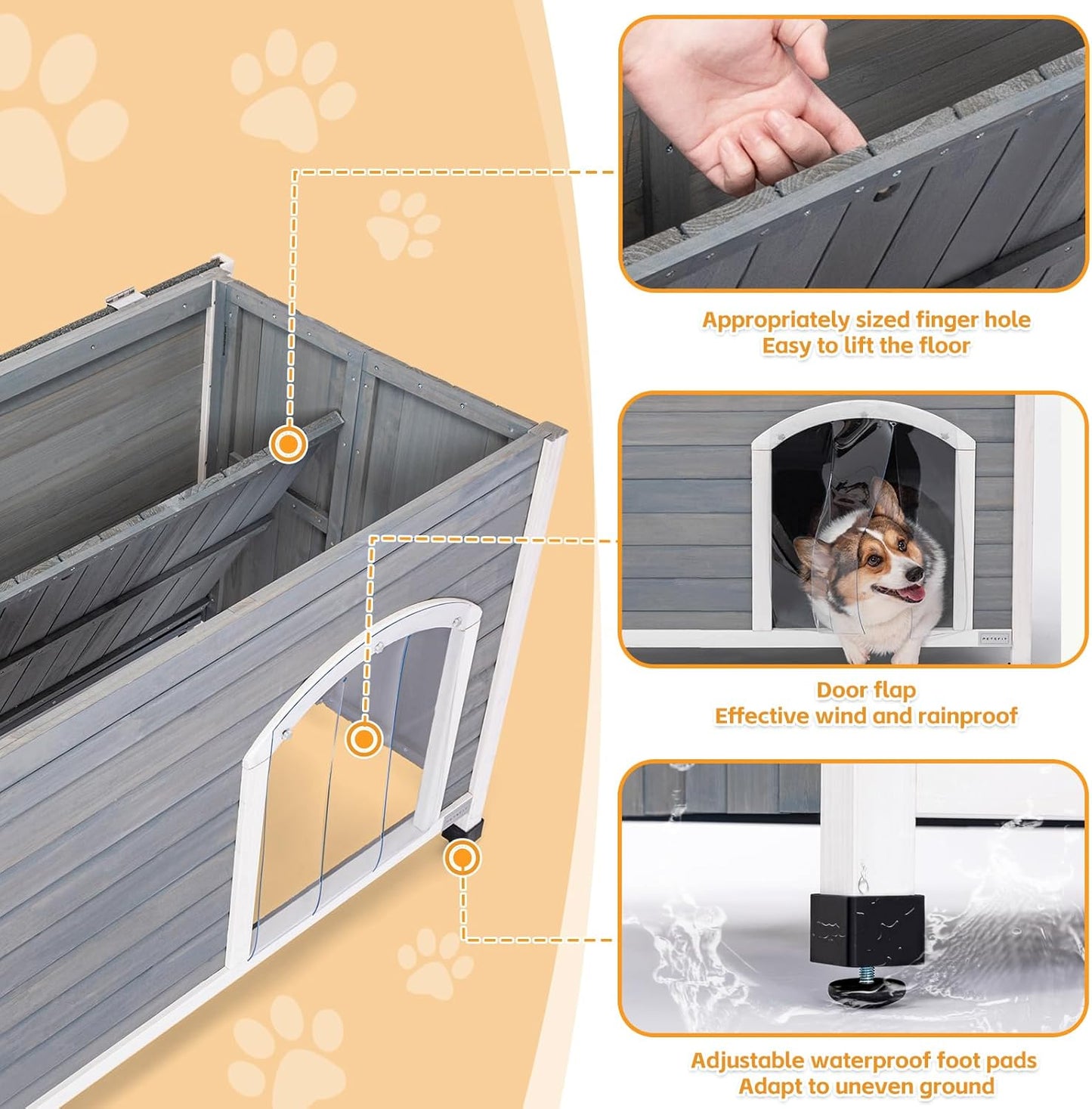 Appropriately sized finger hole
Easy to lift the floor

PETSFIT

Door flap
Effective wind and rainproof

Adjustable waterproof foot pads
Adapt to uneven ground